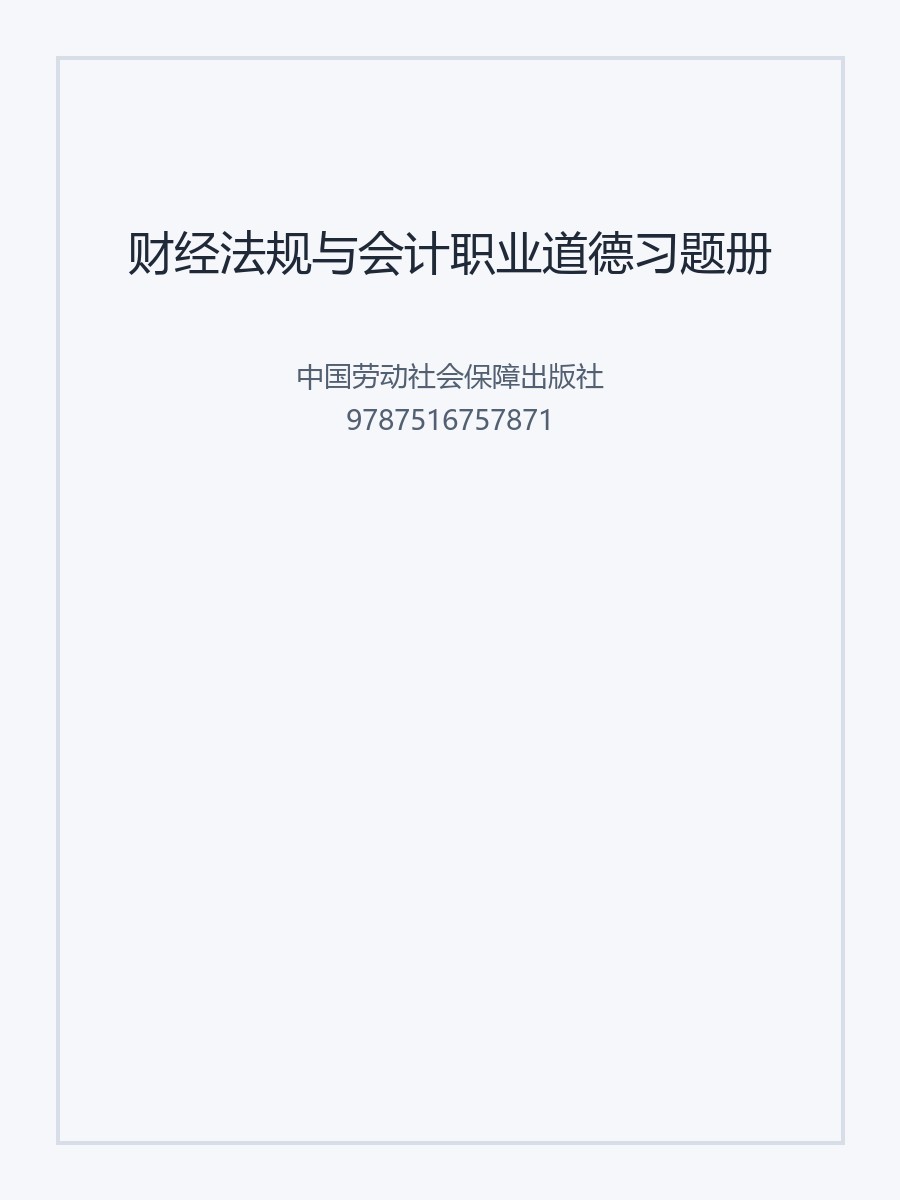 财经法规与会计职业道德习题册

中国劳动社会保障出版社
9787516757871