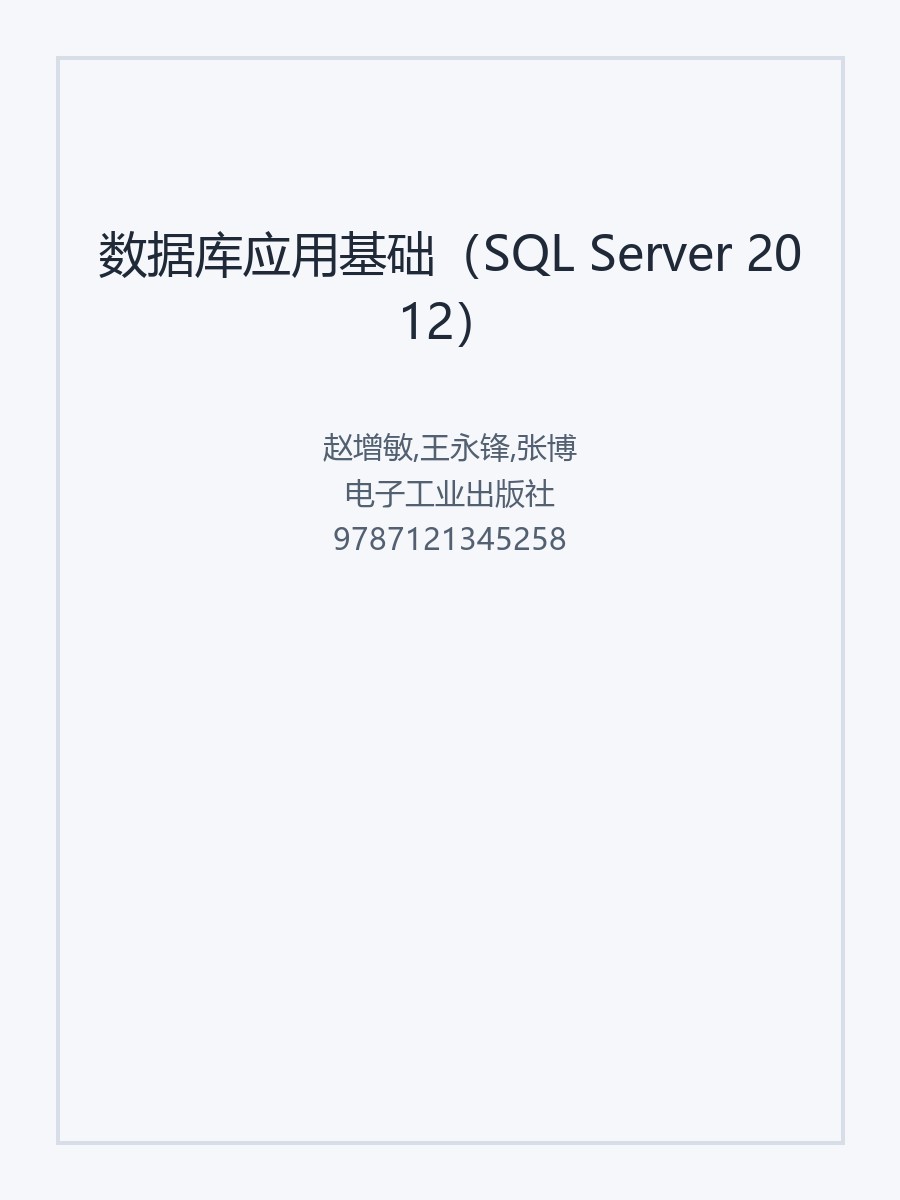 数据库应用基础（SQL Server 2012）

赵增敏,王永锋,张博
电子工业出版社
9787121345258